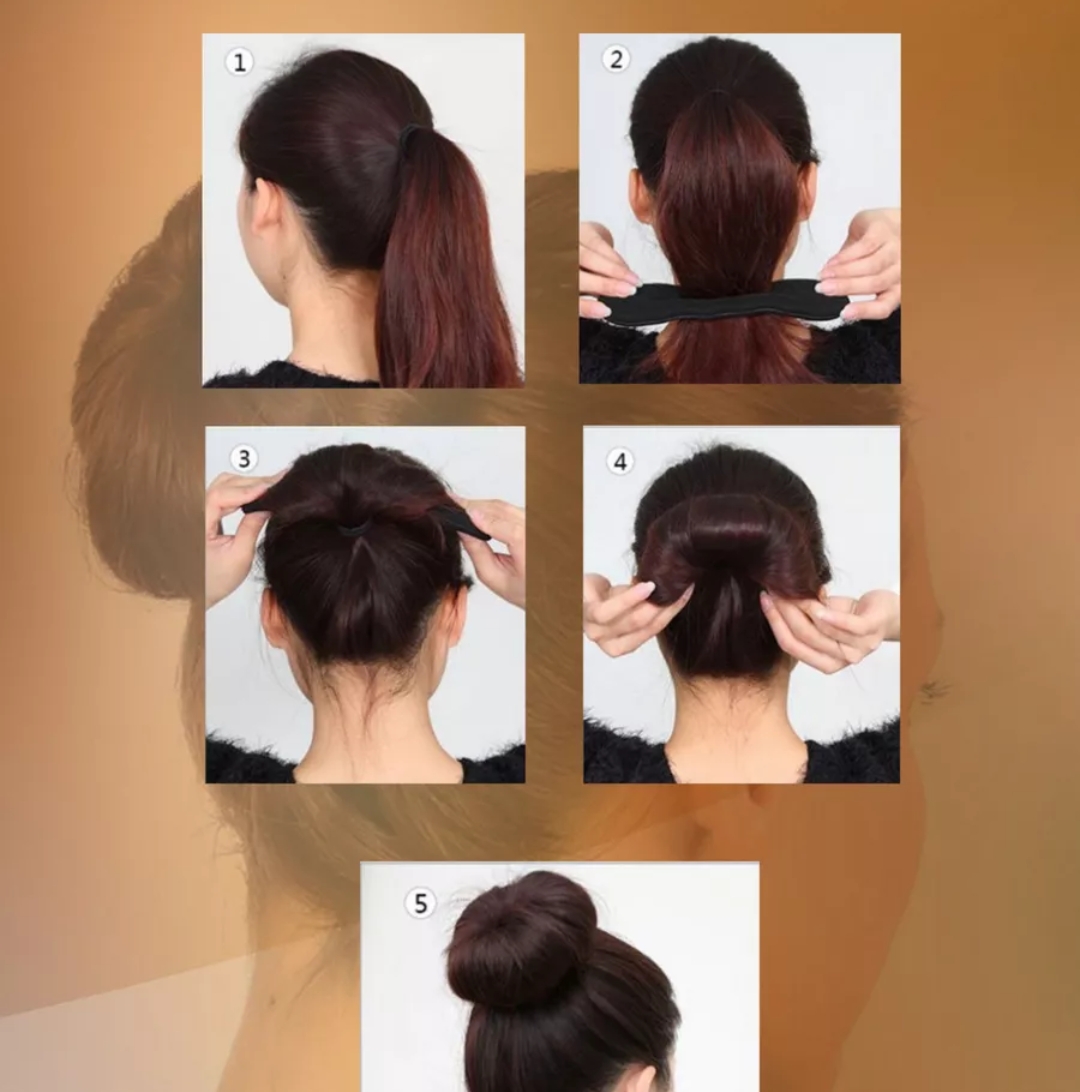 1

2

3

4

5